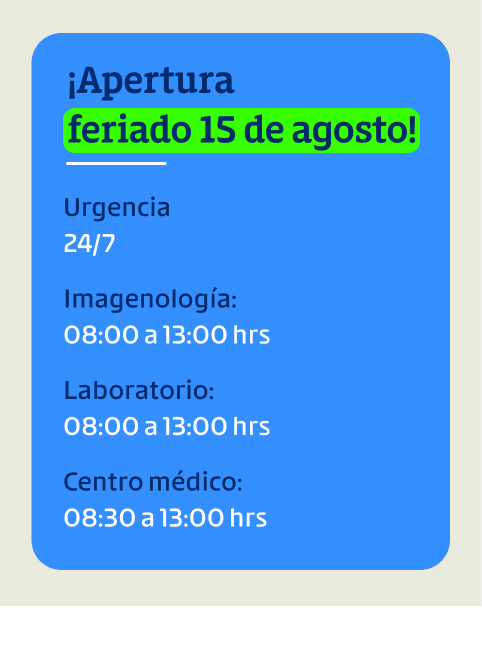 ¡Apertura
feriado 15 de agosto!

Urgencia
24/7

Imagenología:
08:00 a 13:00 hrs

Laboratorio:
08:00 a 13:00 hrs

Centro médico:
08:30 a 13:00 hrs